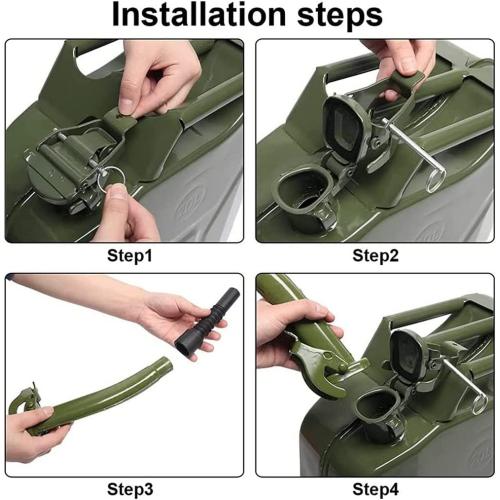 Installation steps

Step1

Step2

Step3

Step4